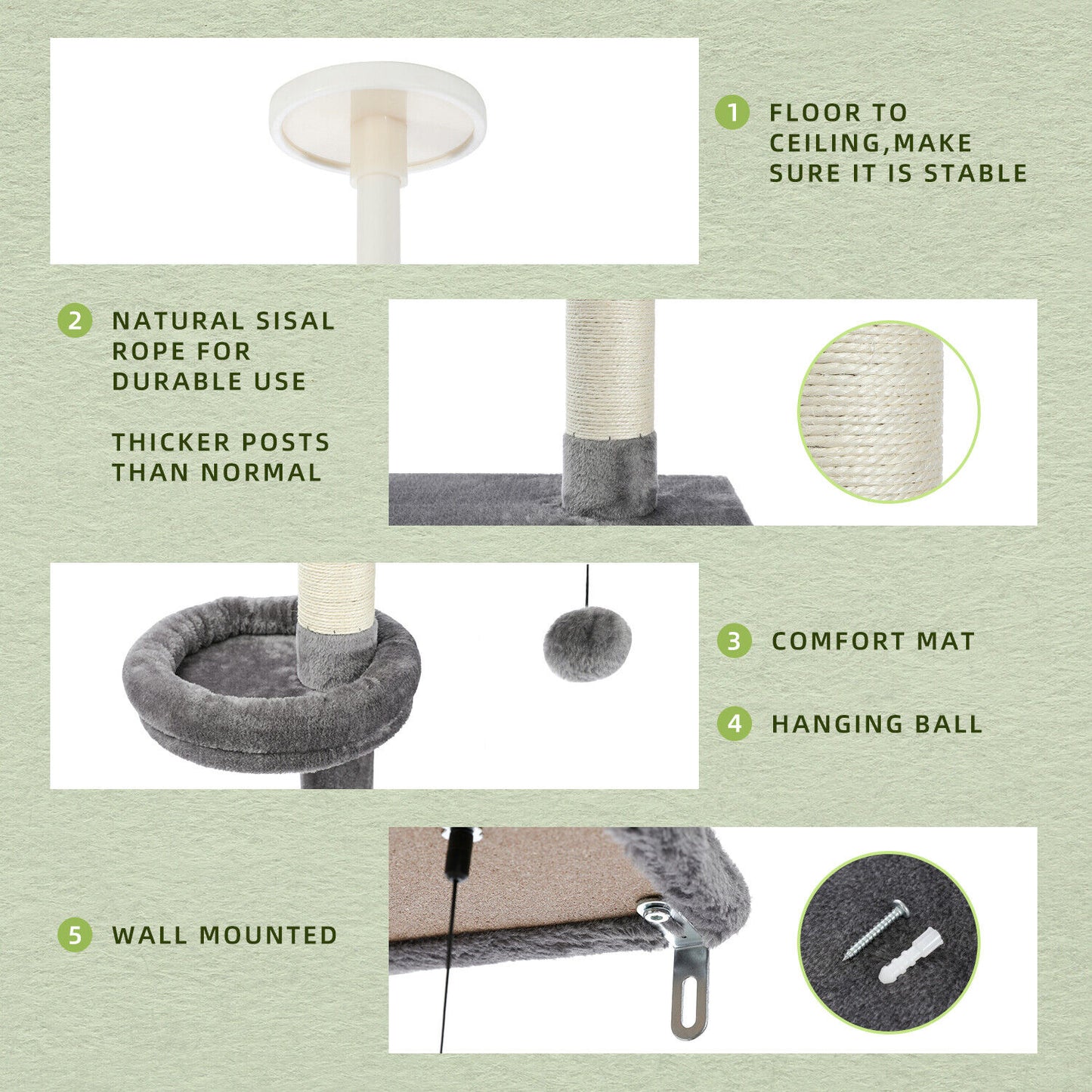 1 FLOOR TO CEILING,MAKE SURE IT IS STABLE

2 NATURAL SISAL ROPE FOR DURABLE USE

THICKER POSTS THAN NORMAL

3 COMFORT MAT

4 HANGING BALL

5 WALL MOUNTED