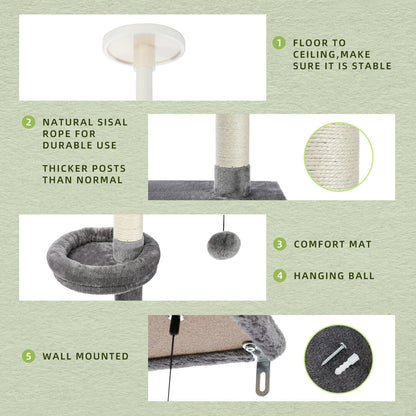 1 FLOOR TO CEILING,MAKE SURE IT IS STABLE

2 NATURAL SISAL ROPE FOR DURABLE USE

THICKER POSTS THAN NORMAL

3 COMFORT MAT

4 HANGING BALL

5 WALL MOUNTED